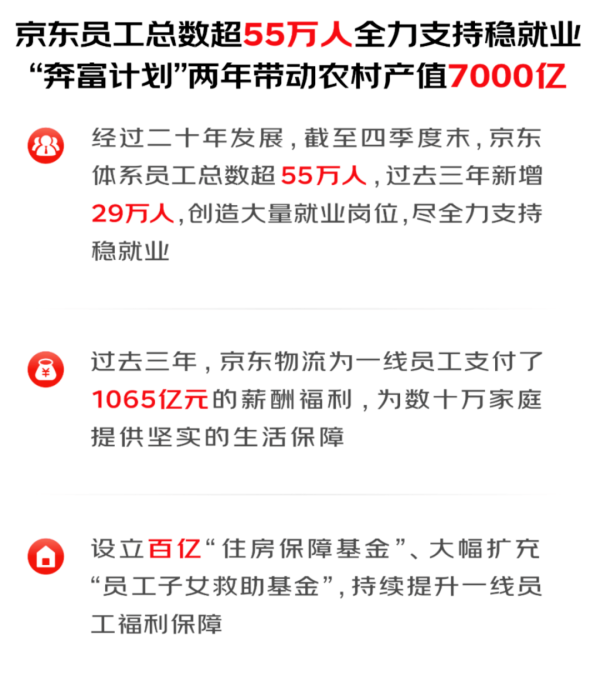 京东员工总数超55万人全力支持稳就业
“奔富计划”两年带动农村产值7000亿

经过二十年发展，截至四季度末，京东体系员工总数超55万人，过去三年新增29万人，创造大量就业岗位，尽全力支持稳就业

过去三年，京东物流为一线员工支付了1065亿元的薪酬福利，为数十万家庭提供坚实的生活保障

设立百亿“住房保障基金”、大幅扩充“员工子女救助基金”，持续提升一线员工福利保障